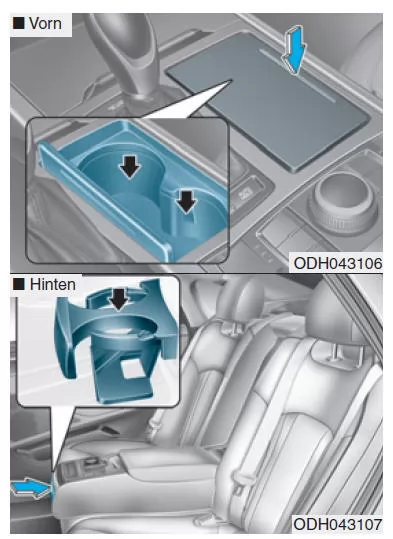 ■ Vorn

ODH043106

■ Hinten

ODH043107