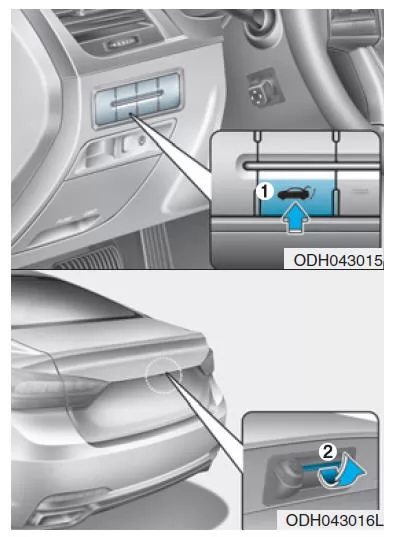 1

ODH043015

2

ODH043016L