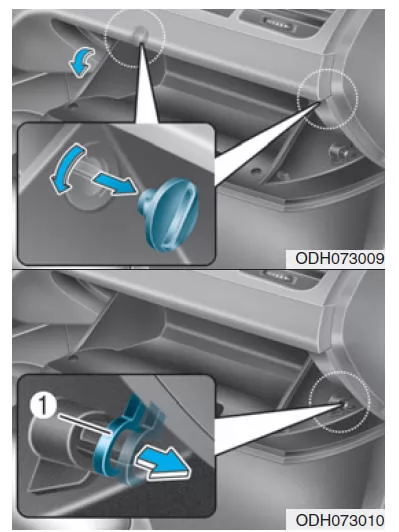 ODH073009

1

ODH073010