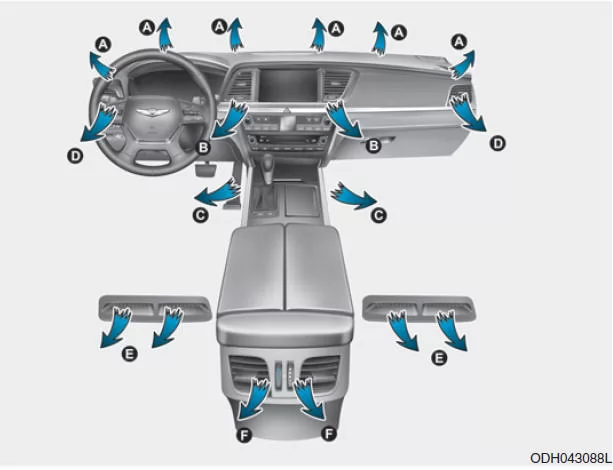 A
A
A
A
A
A
D
B
B
D
C
C
E
E
F
F
ODH043088L