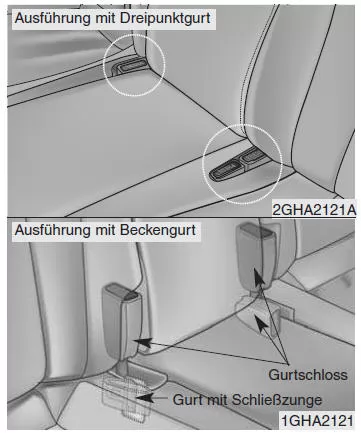 Ausführung mit Dreipunktgurt

2GHA2121A

Ausführung mit Beckengurt

Gurtschloss

Gurt mit Schließzunge

1GHA2121