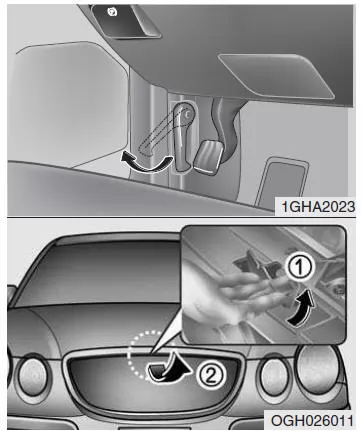 1GHA2023

①

②

OGH026011