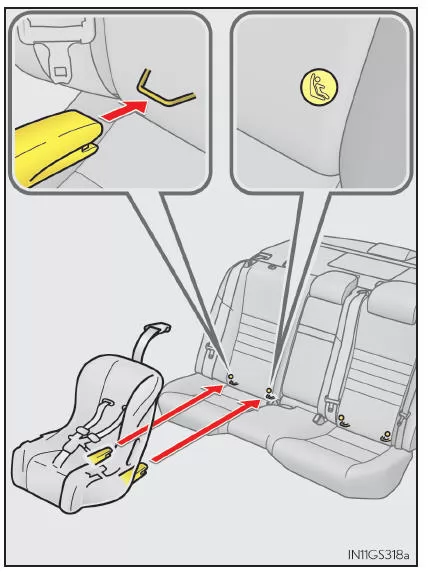 IN11GS318a