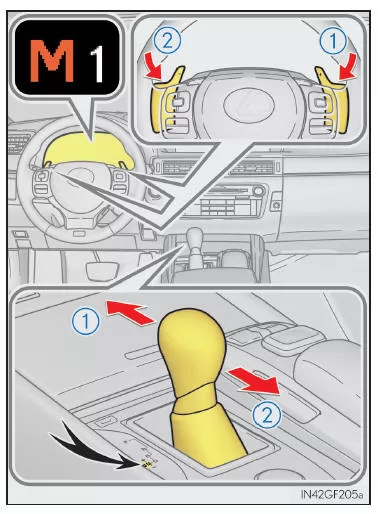 M 1

2

1

1

2

IN42GF205a