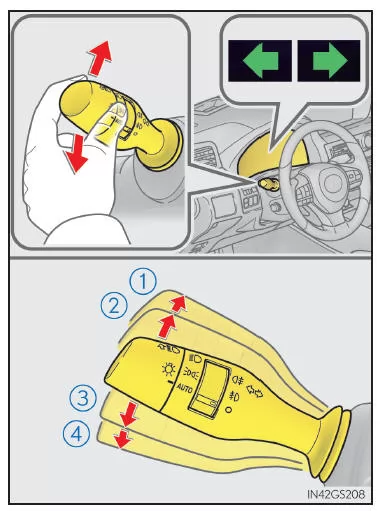 1
2
AUTO
3
4
IN42GS208