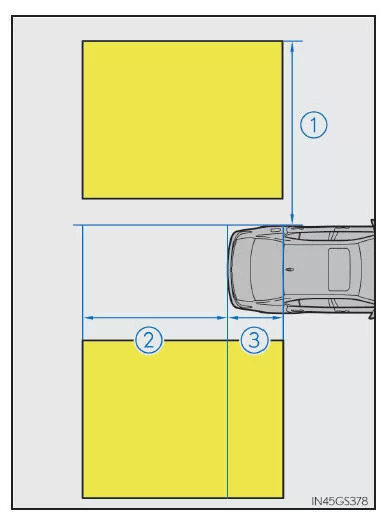 1
2
3
IN45GS378