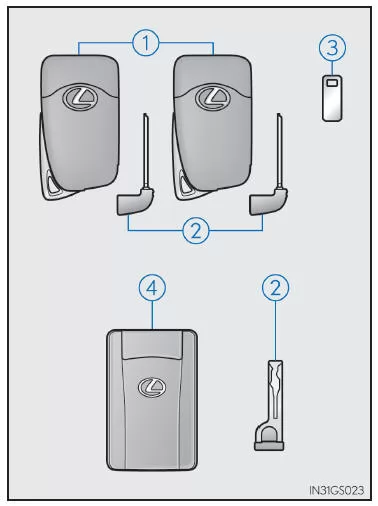 1
3
2
4
2
IN31GS023