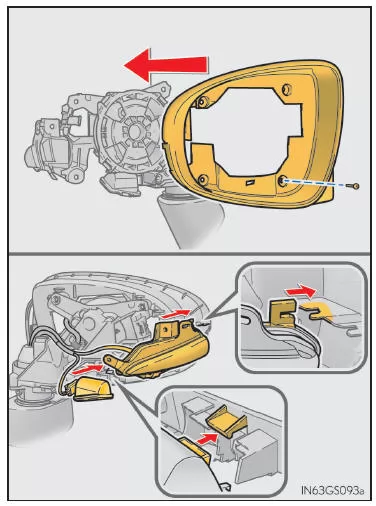 IN63GS093a