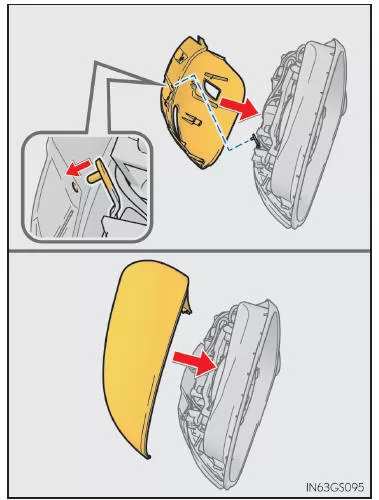 IN63GS095