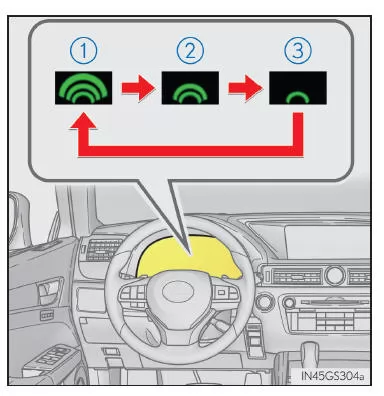 ①
②
③
IN45GS304a