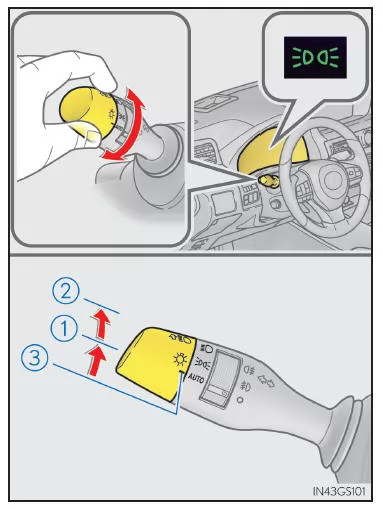 2
1
3
AUTO
IN43GS101