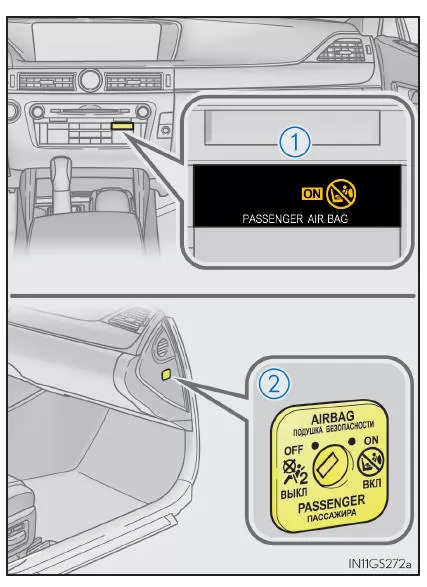 1

ON

PASSENGER AIR BAG

2

AIRBAG
ПОДУШКА БЕЗОПАСНОСТИ

OFF
2
ВЫКЛ

ON
ВКЛ

PASSENGER
ПАССАЖИРА

IN11GS272a