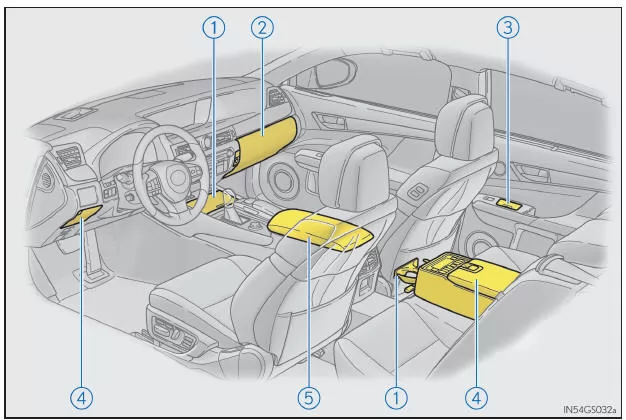 ①
②
③
④
⑤
①
④
IN54GS032a