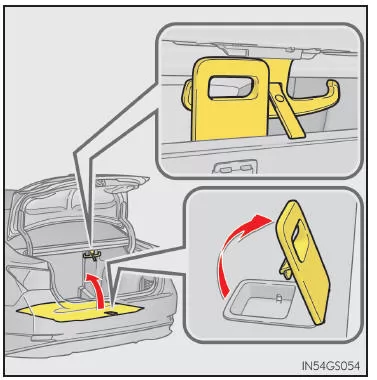 IN54GS054