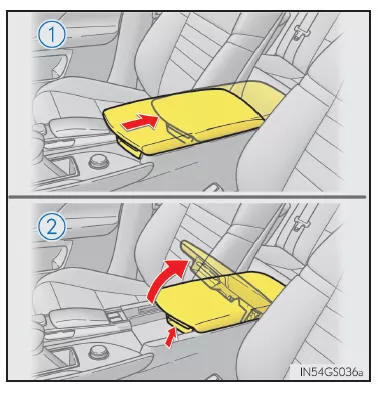 1

2

IN54GS036a