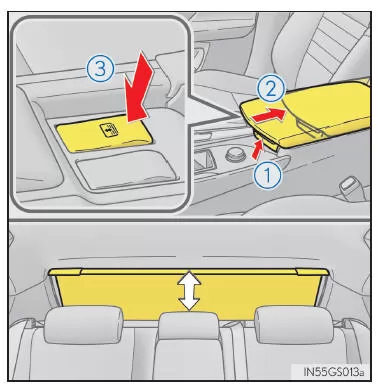 3

2

1

IN55GS013a