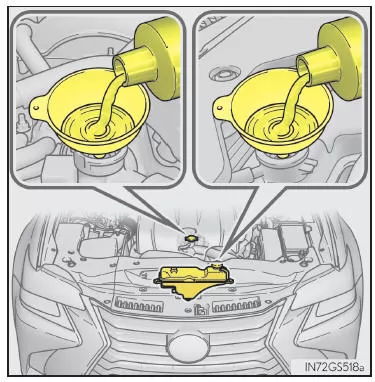 IN72GS518a