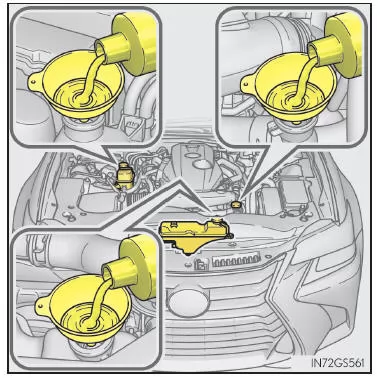 IN72GS561