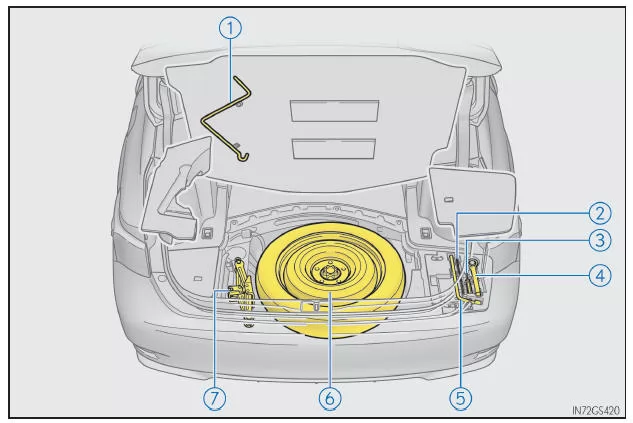 1
2
3
4
7
6
5
IN72GS420