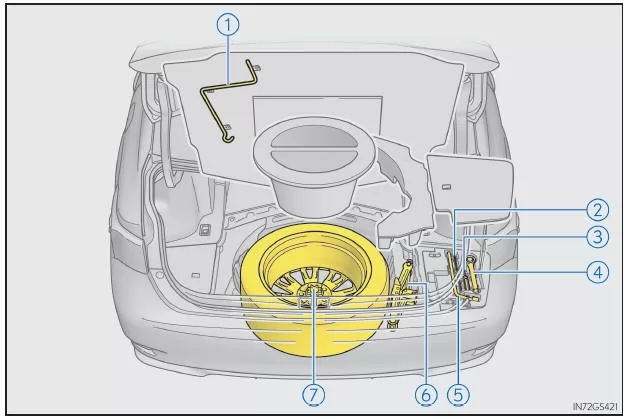 1
2
3
4
7
6
5
IN72GS421