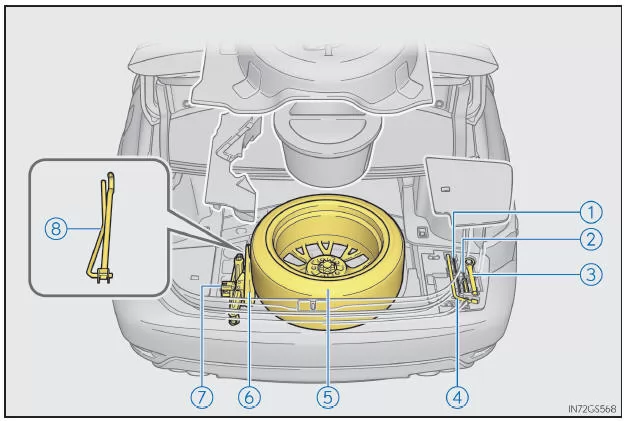 8
1
2
3
7
6
5
4
IN72GS568