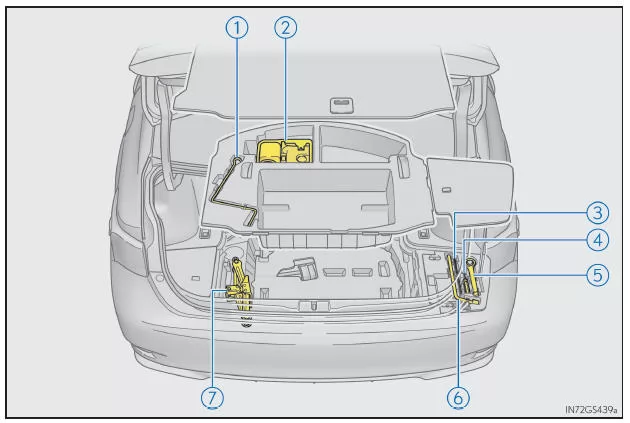 1
2
3
4
5
7
6
IN72GS439a