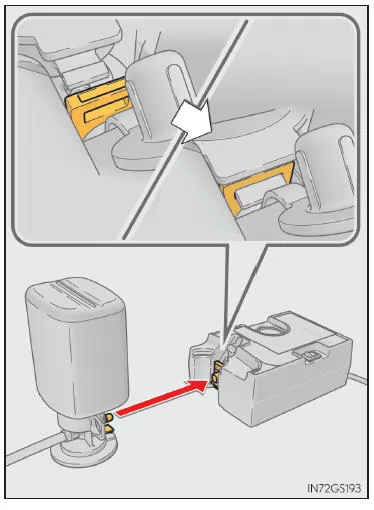 IN72GS193